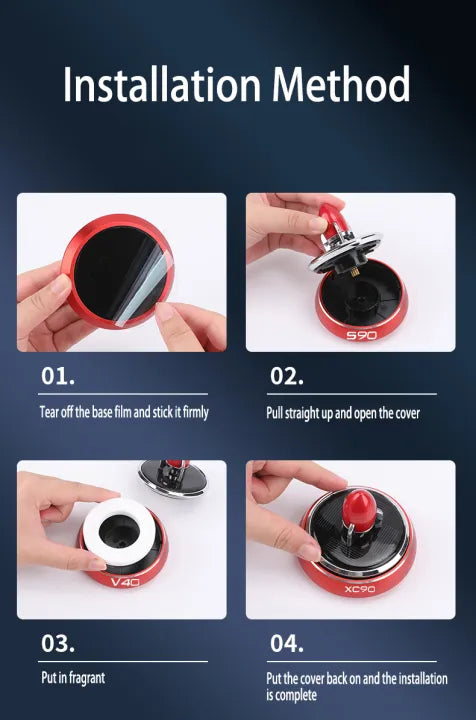 Installation Method

S90

01.

Tear off the base film and stick it firmly

02.

Pull straight up and open the cover

V40

XC90

03.

Put in fragrant

04.

Put the cover back on and the installation is complete